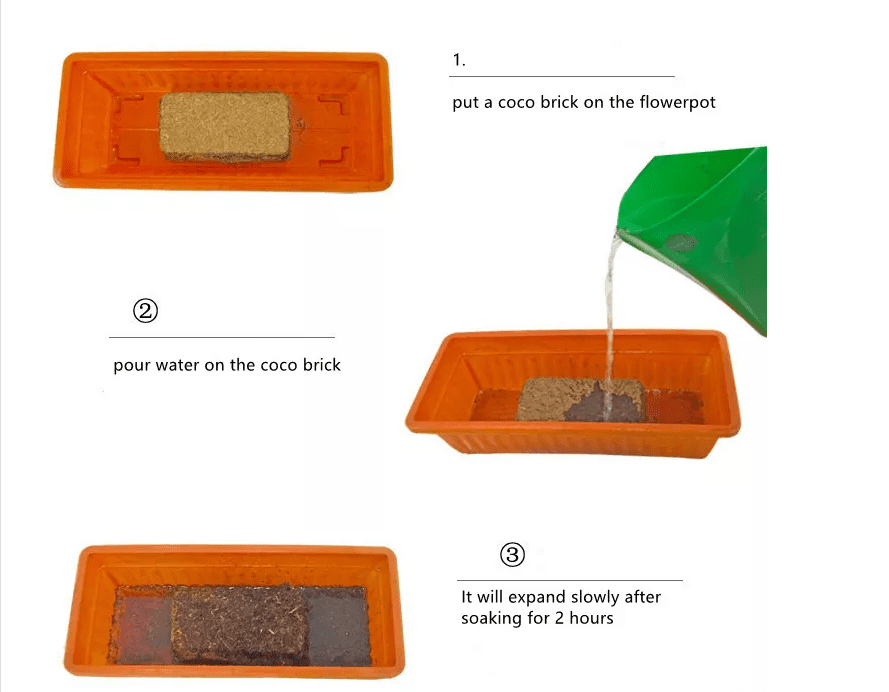 1.

put a coco brick on the flowerpot

②

pour water on the coco brick

③

It will expand slowly after soaking for 2 hours